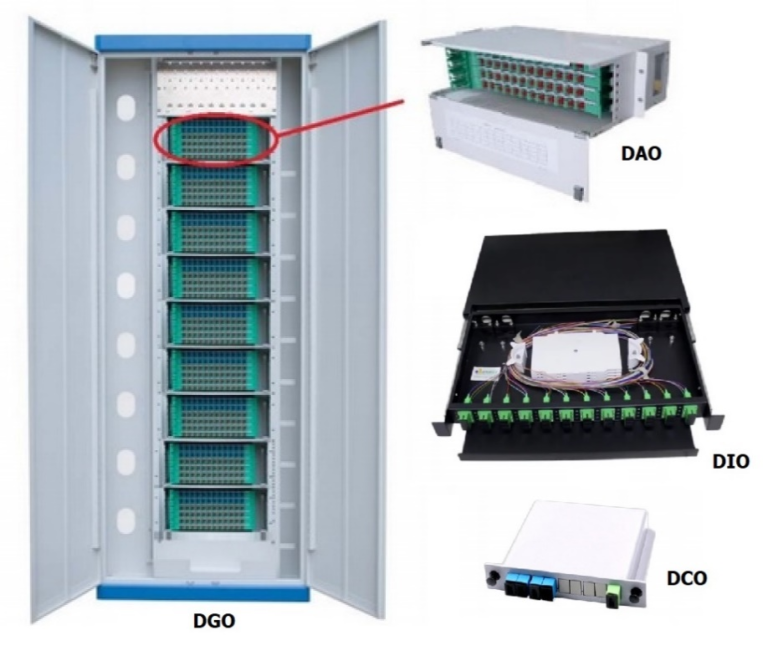 DAO

DIO

DCO

DGO